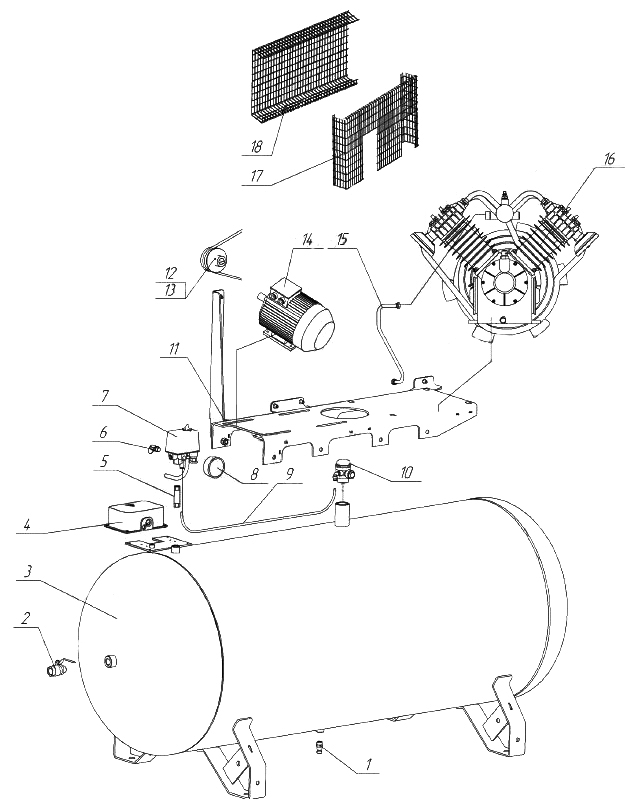 18
17
16
14
15
12
13
11
7
6
5
8
9
10
4
3
2
1