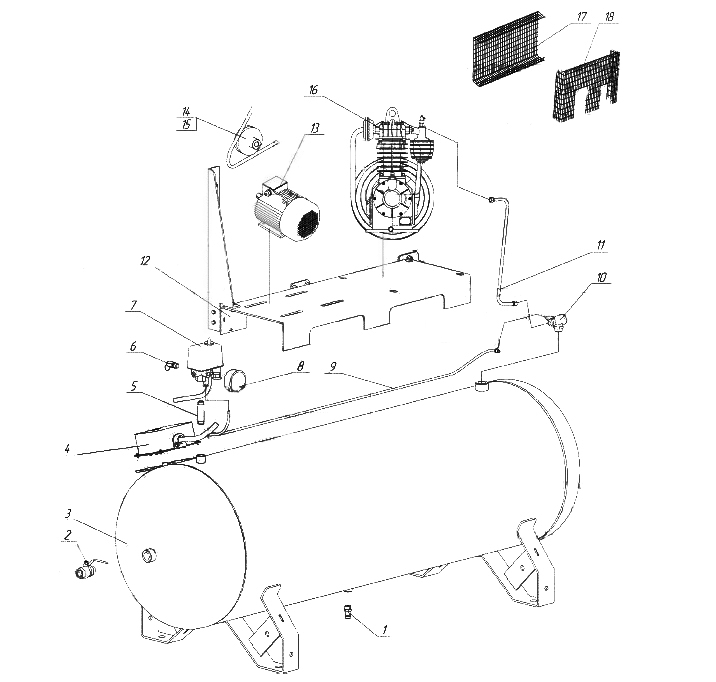 17
18
16
14
15
13
11
10
12
7
6
8
9
5
4
3
2
1