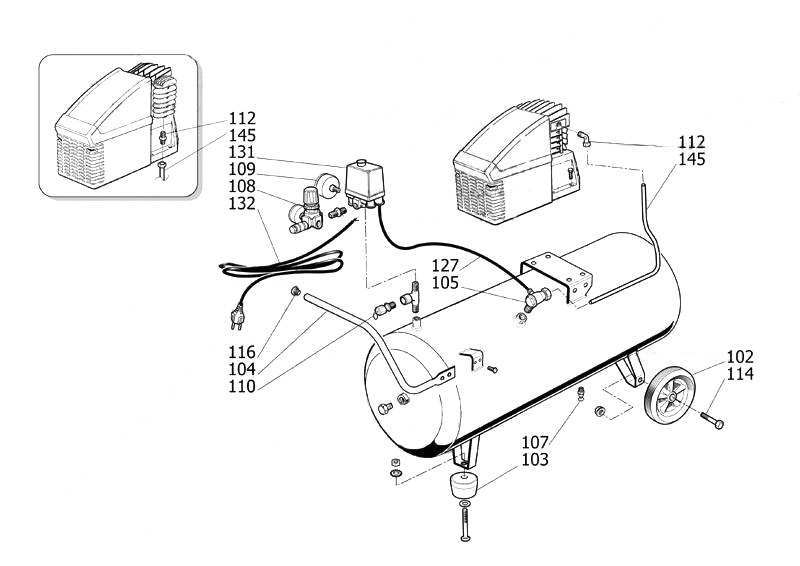 112
145
131
109
108
132
112
145
127
105
116
104
110
102
114
107
103