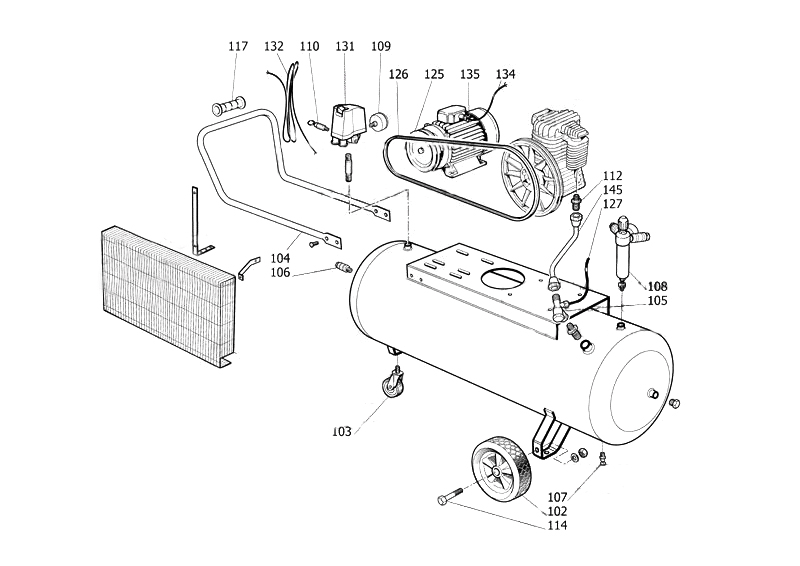 117
132
110
131
109
126
125
135
134
112
145
127
104
106
108
105
103
107
102
114