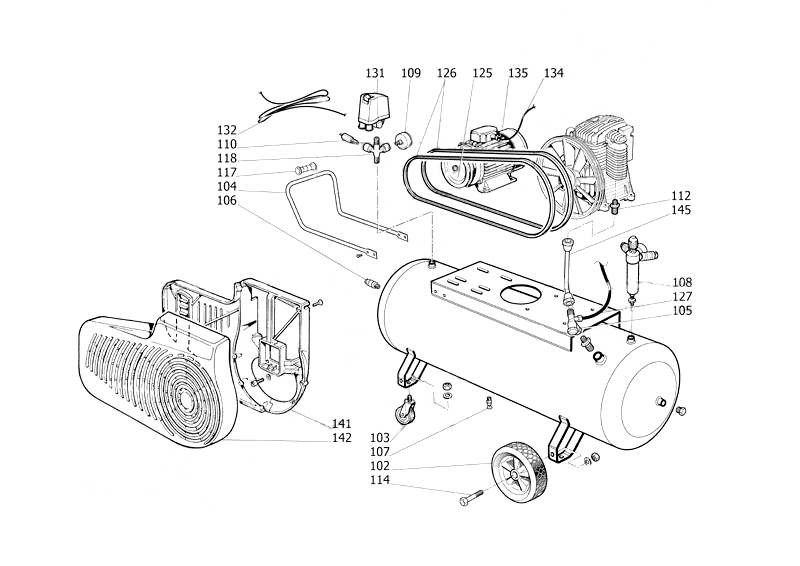 131
109
126
125
135
134
132
110
118
117
104
106
112
145
108
127
105
141
142
103
107
102
114