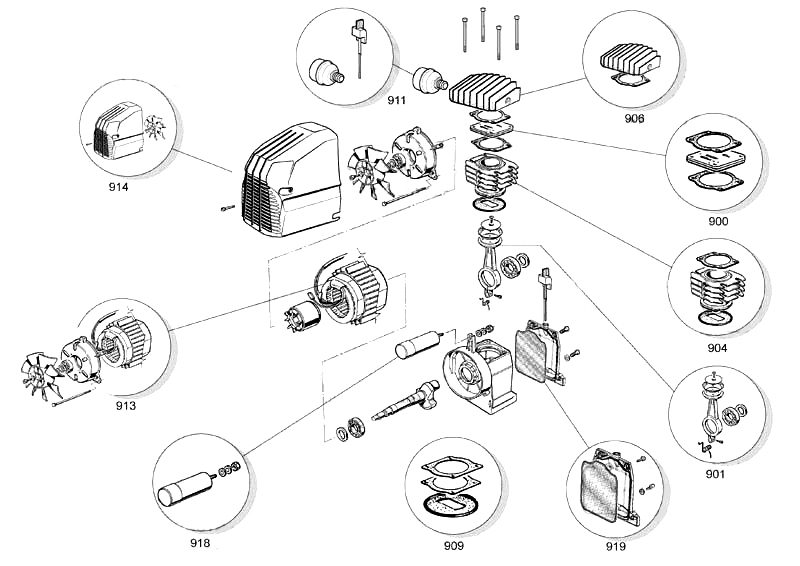 911
906
914
900
904
913
901
918
909
919