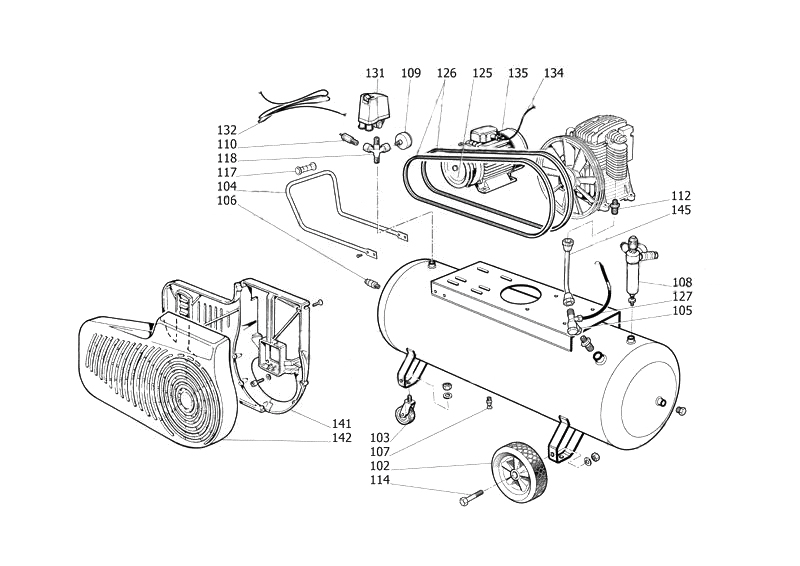 131
109
126
125
135
134
132
110
118
117
104
106
112
145
108
127
105
141
142
103
107
102
114