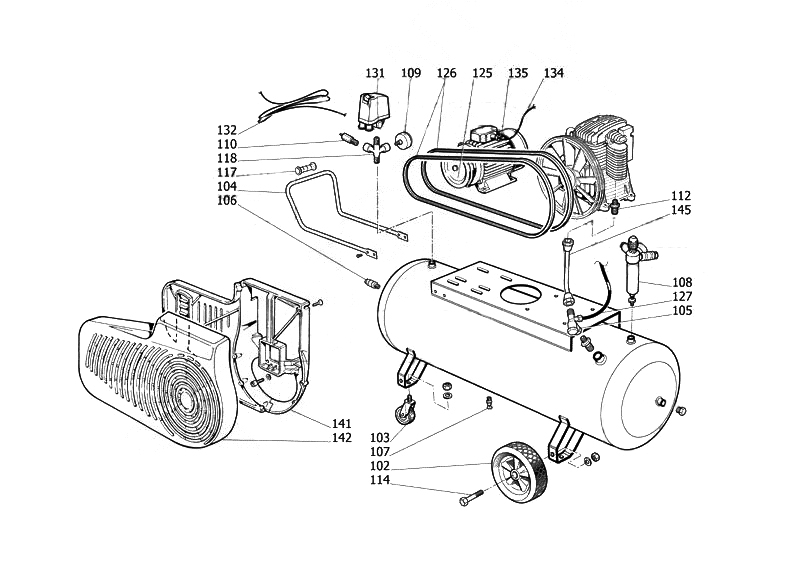 131
109
126
125
135
134
132
110
118
117
104
106
112
145
108
127
105
141
142
103
107
102
114