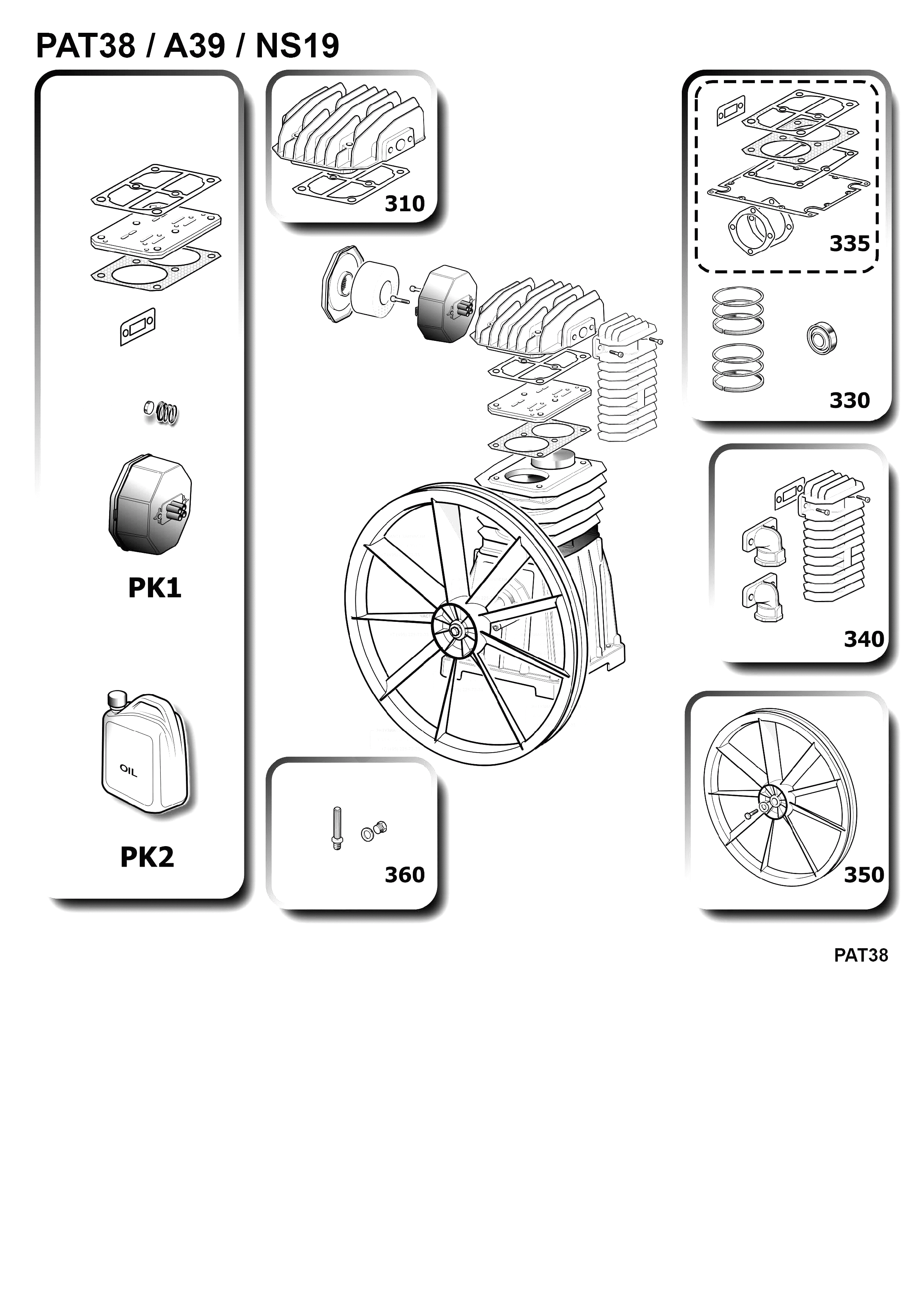 PAT38 / A39 / NS19

PK1

OIL

PK2

310

360

335

330

340

350

PAT38